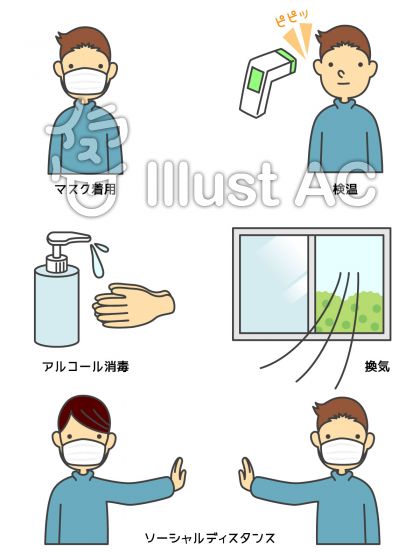 ピピッ

マスク着用

検温

Illust AC

アルコール消毒

換気

ソーシャルディスタンス